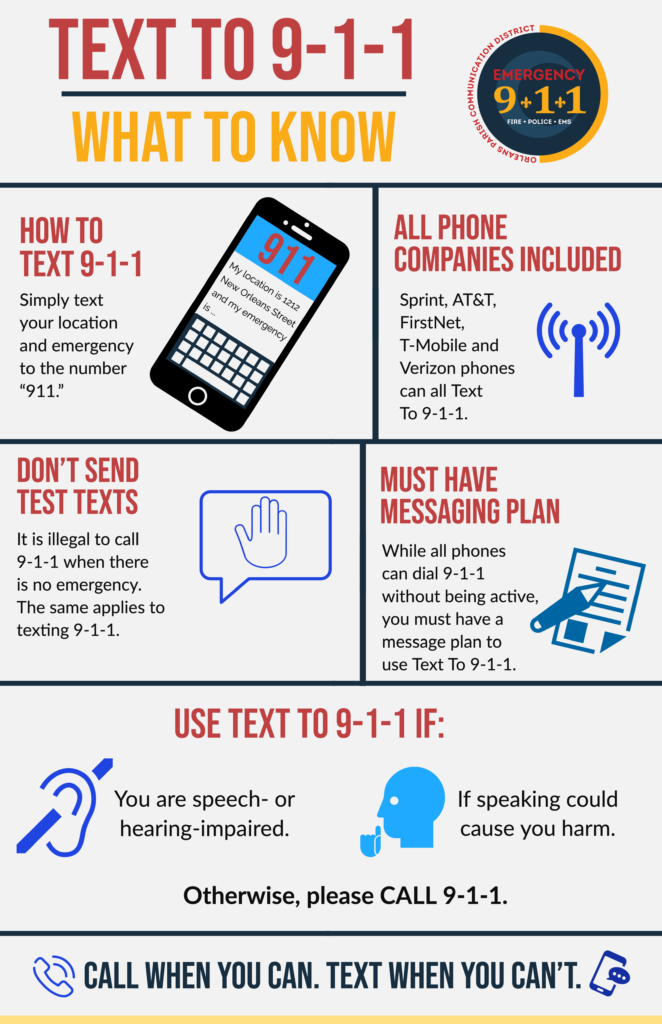 TEXT TO 9-1-1

WHAT TO KNOW

ORLEANS PARISH COMMUNICATION DISTRICT

EMERGENCY

9+1+1

FIRE • POLICE • EMS

HOW TO TEXT 9-1-1

Simply text your location and emergency to the number "911."

911

My location is 1212 New Orleans Street and my emergency is ...

ALL PHONE COMPANIES INCLUDED

Sprint, AT&T, FirstNet, T-Mobile and Verizon phones can all Text To 9-1-1.

DON'T SEND TEST TEXTS

It is illegal to call 9-1-1 when there is no emergency. The same applies to texting 9-1-1.

MUST HAVE MESSAGING PLAN

While all phones can dial 9-1-1 without being active, you must have a message plan to use Text To 9-1-1.

USE TEXT TO 9-1-1 IF:

You are speech- or hearing-impaired.

If speaking could cause you harm.

Otherwise, please CALL 9-1-1.

CALL WHEN YOU CAN. TEXT WHEN YOU CAN'T.